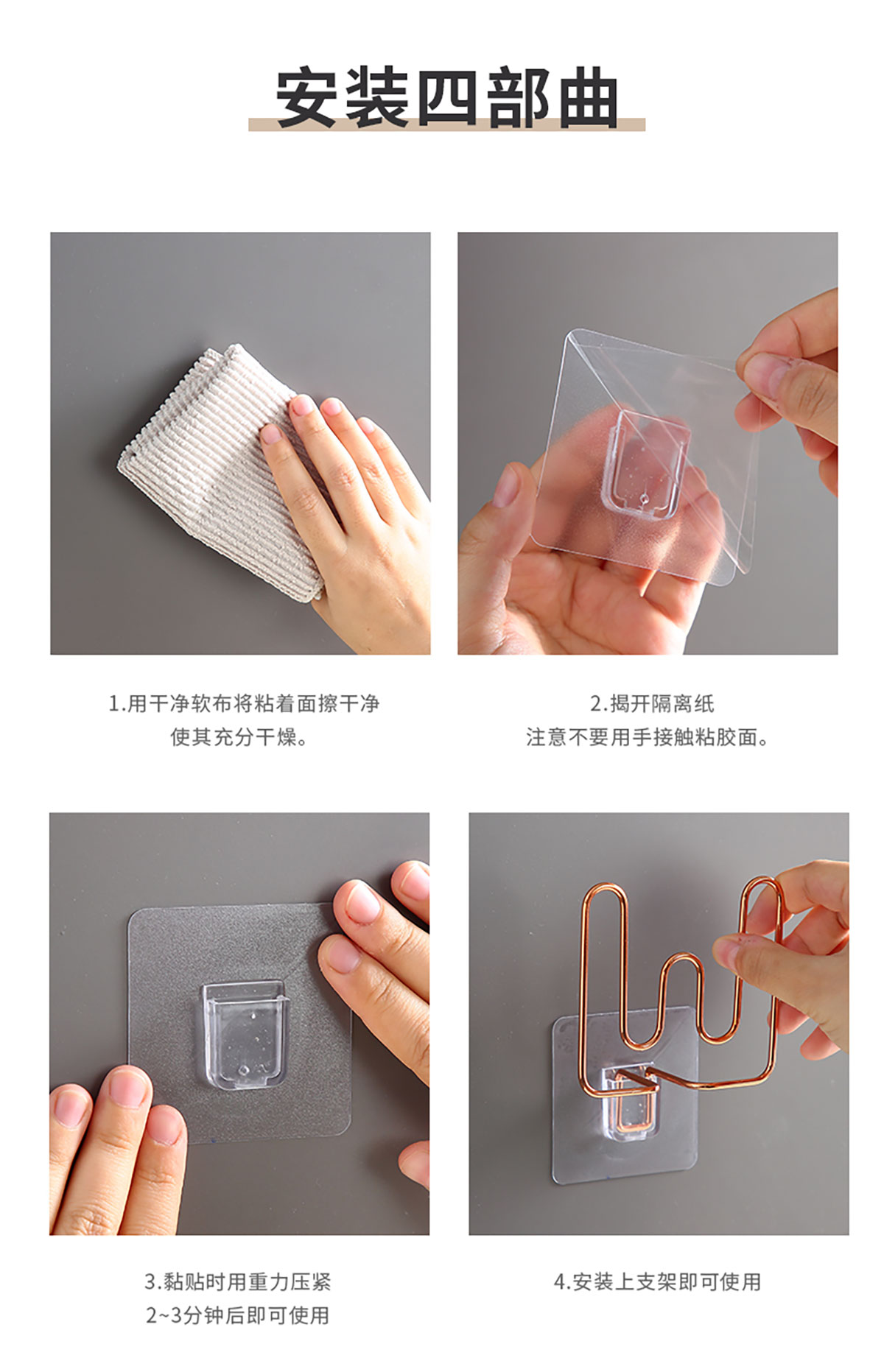 安装四部曲

1.用干净软布将粘着面擦干净
使其充分干燥。

2.揭开隔离纸
注意不要用手接触粘胶面。

3.黏贴时用重力压紧
2~3分钟后即可使用

4.安装上支架即可使用