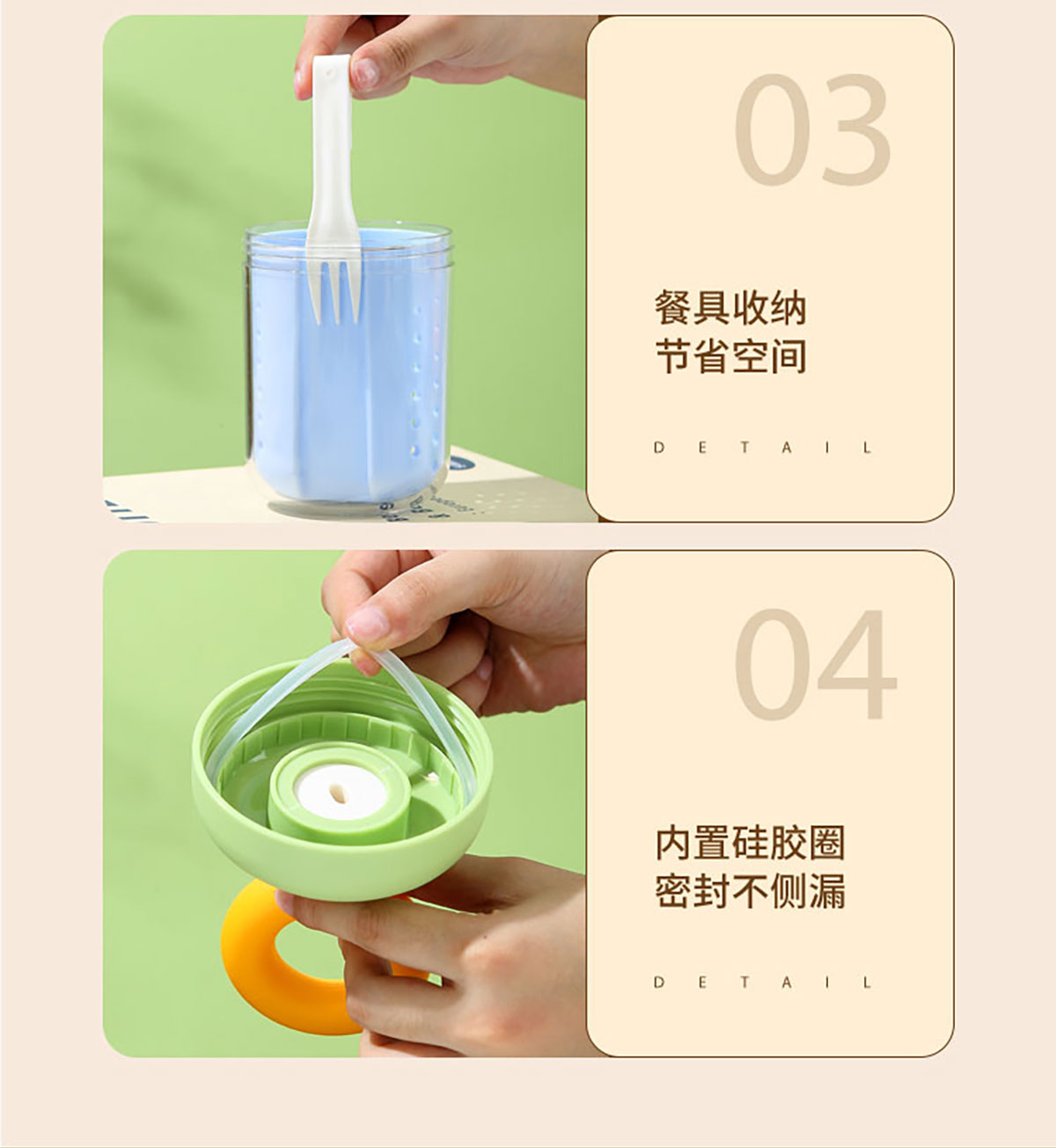 03

餐具收纳
节省空间

DETAIL

04

内置硅胶圈
密封不侧漏

DETAIL